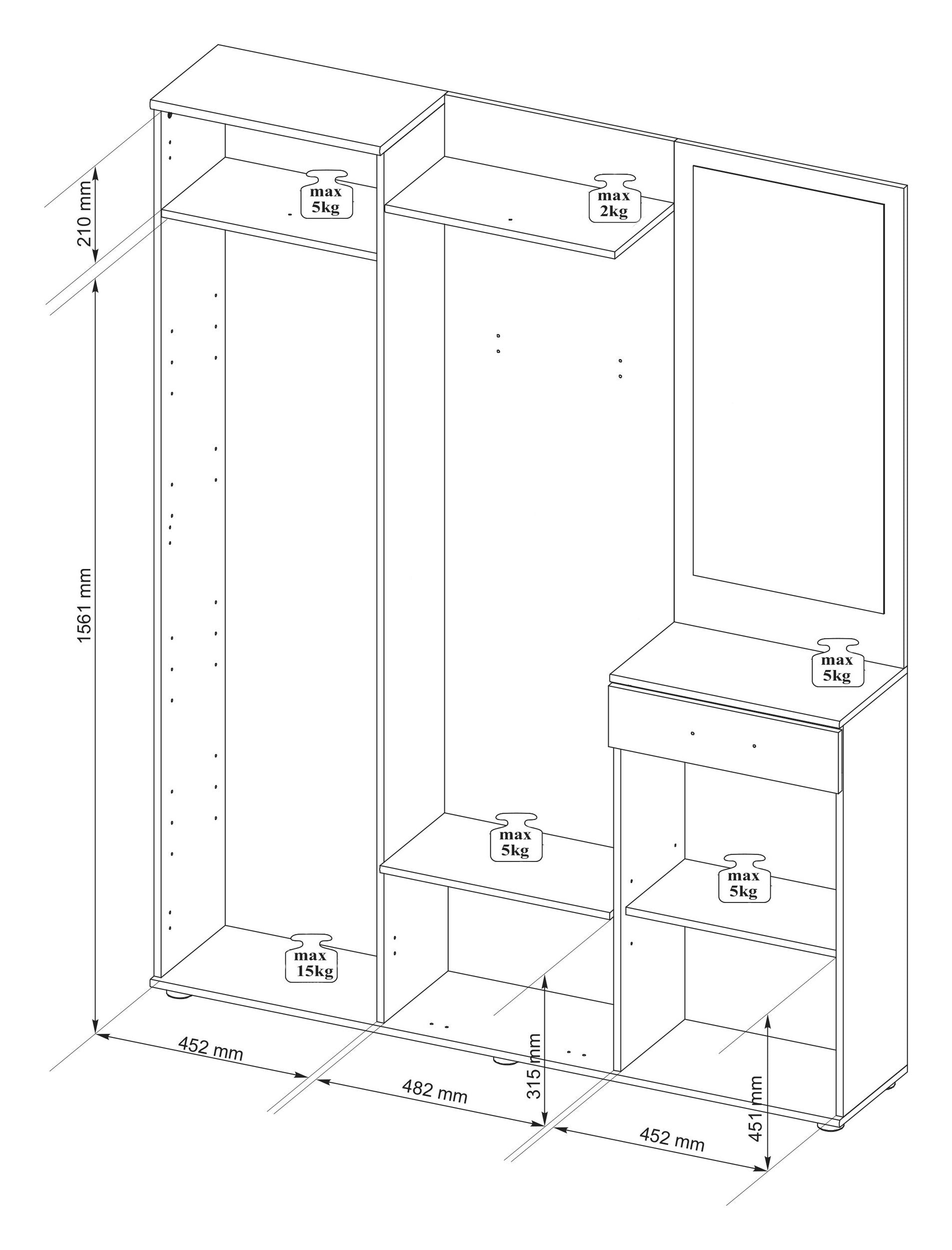 210 mm

max
5kg

max
2kg

1561 mm

max
5kg

max
5kg

max
5kg

max
15kg

452 mm

482 mm

315 mm

452 mm

451 mm