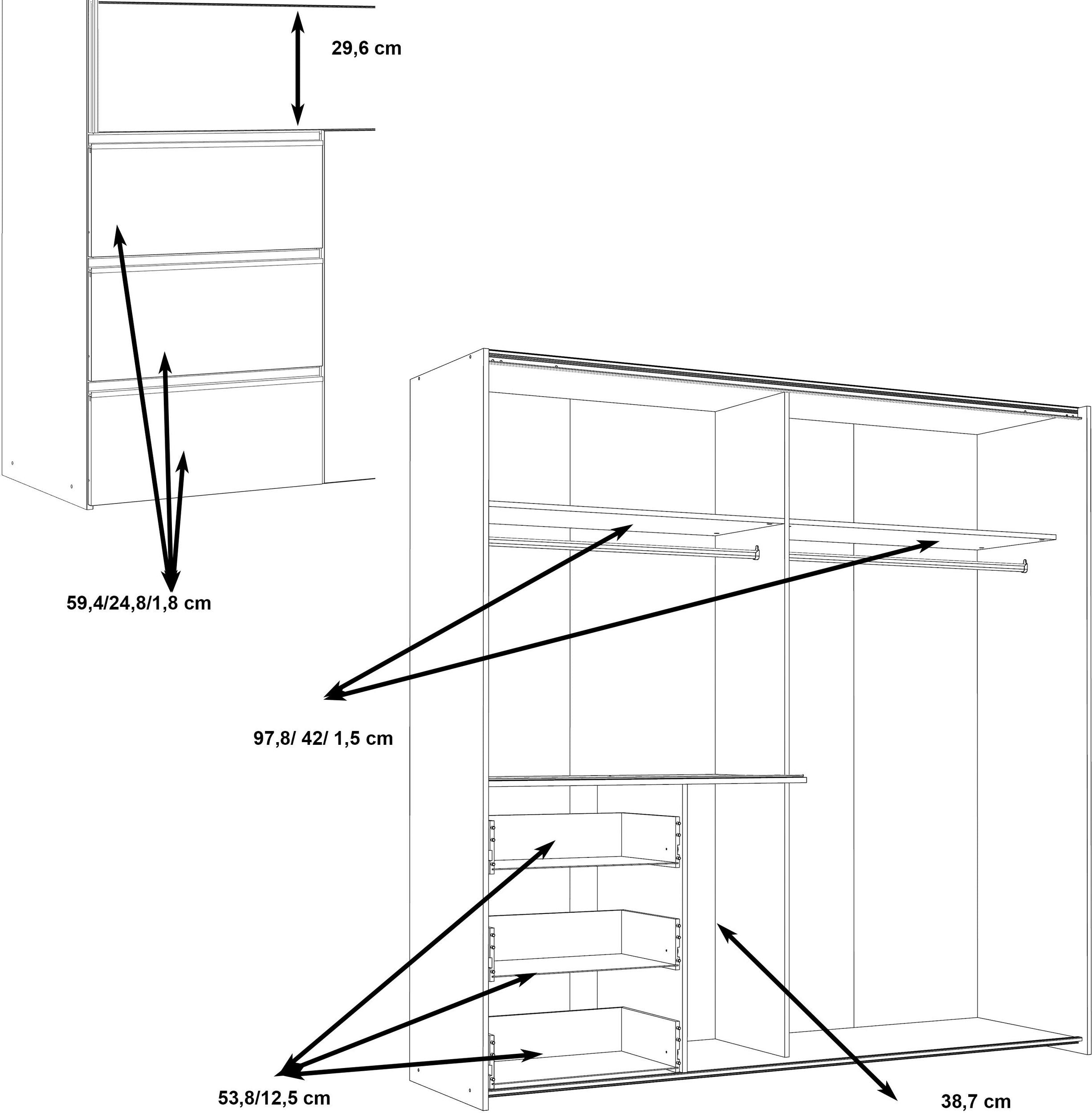 29,6 cm

59,4/24,8/1,8 cm

97,8/ 42/ 1,5 cm

53,8/12,5 cm

38,7 cm